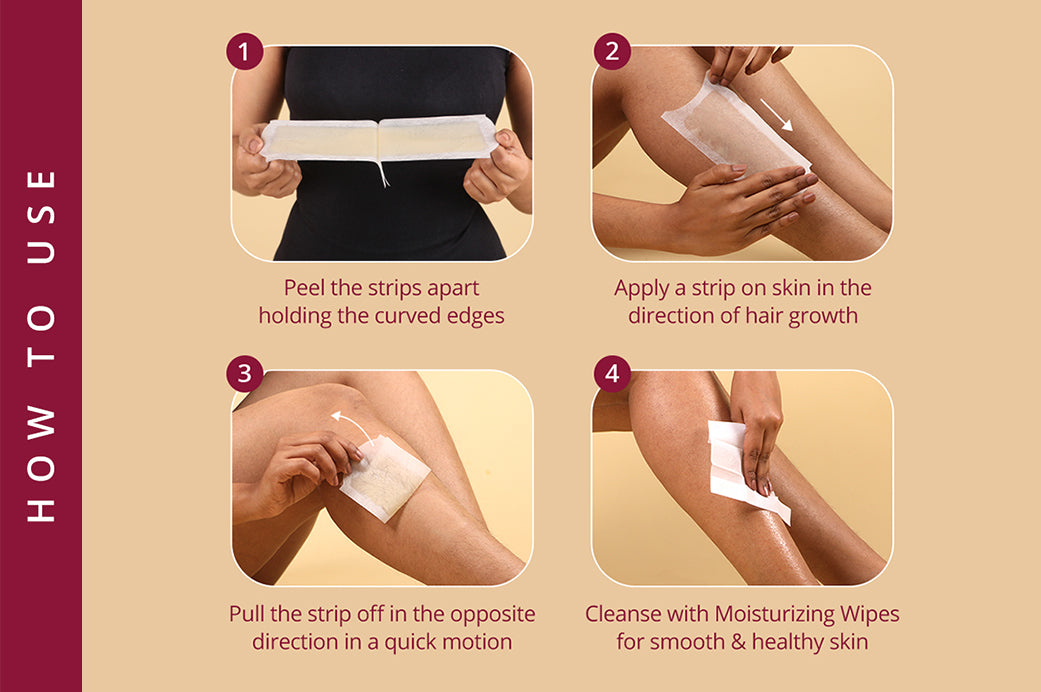 HOW TO USE

1
Peel the strips apart holding the curved edges

2
Apply a strip on skin in the direction of hair growth

3
Pull the strip off in the opposite direction in a quick motion

4
Cleanse with Moisturizing Wipes for smooth & healthy skin