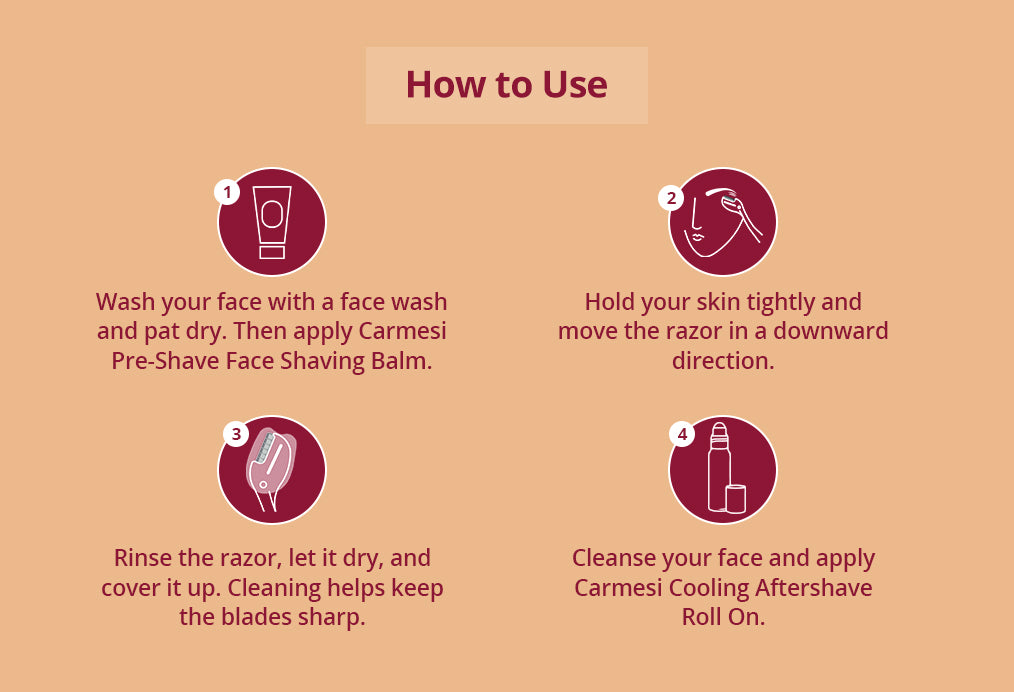 How to Use

1

Wash your face with a face wash and pat dry. Then apply Carmesi Pre-Shave Face Shaving Balm.

2

Hold your skin tightly and move the razor in a downward direction.

3

Rinse the razor, let it dry, and cover it up. Cleaning helps keep the blades sharp.

4

Cleanse your face and apply Carmesi Cooling Aftershave Roll On.