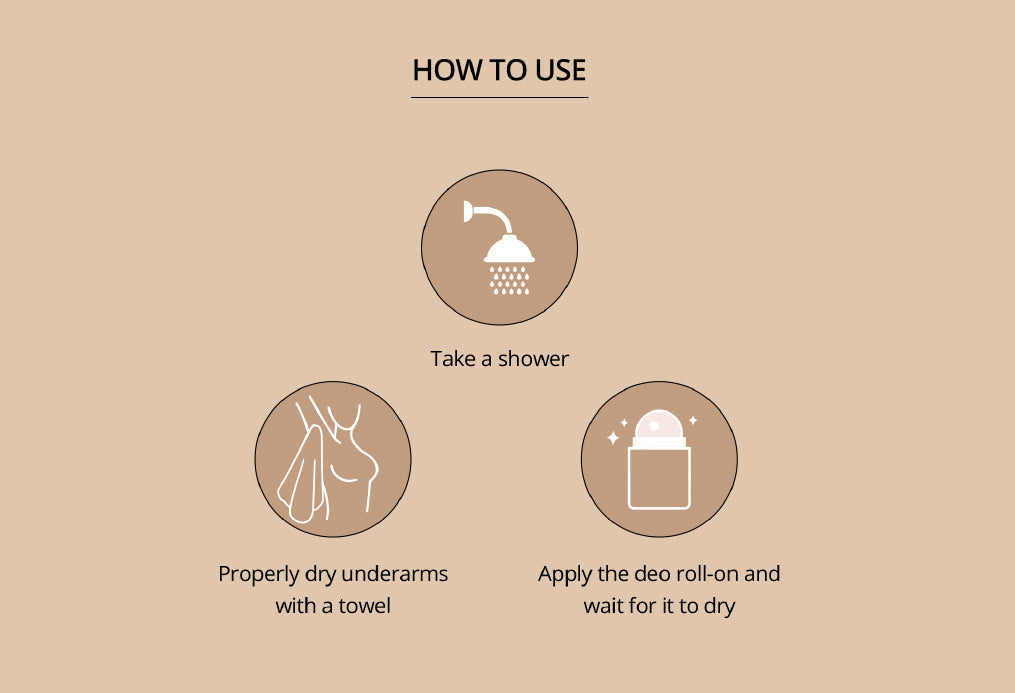 HOW TO USE

Take a shower

Properly dry underarms with a towel

Apply the deo roll-on and wait for it to dry