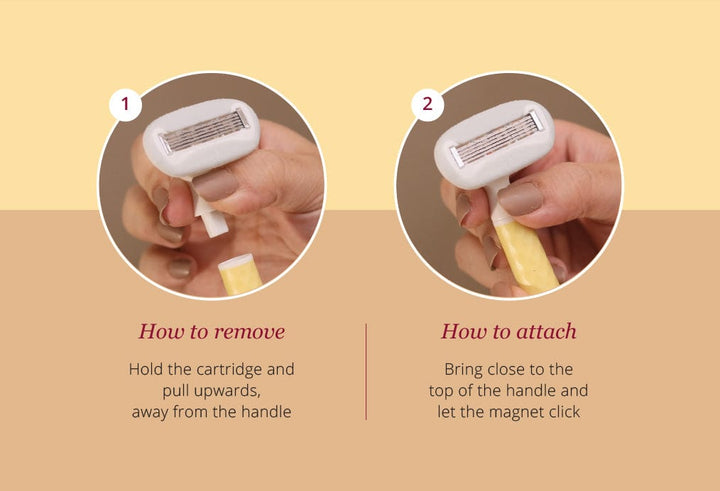 1

How to remove

Hold the cartridge and pull upwards, away from the handle

2

How to attach

Bring close to the top of the handle and let the magnet click