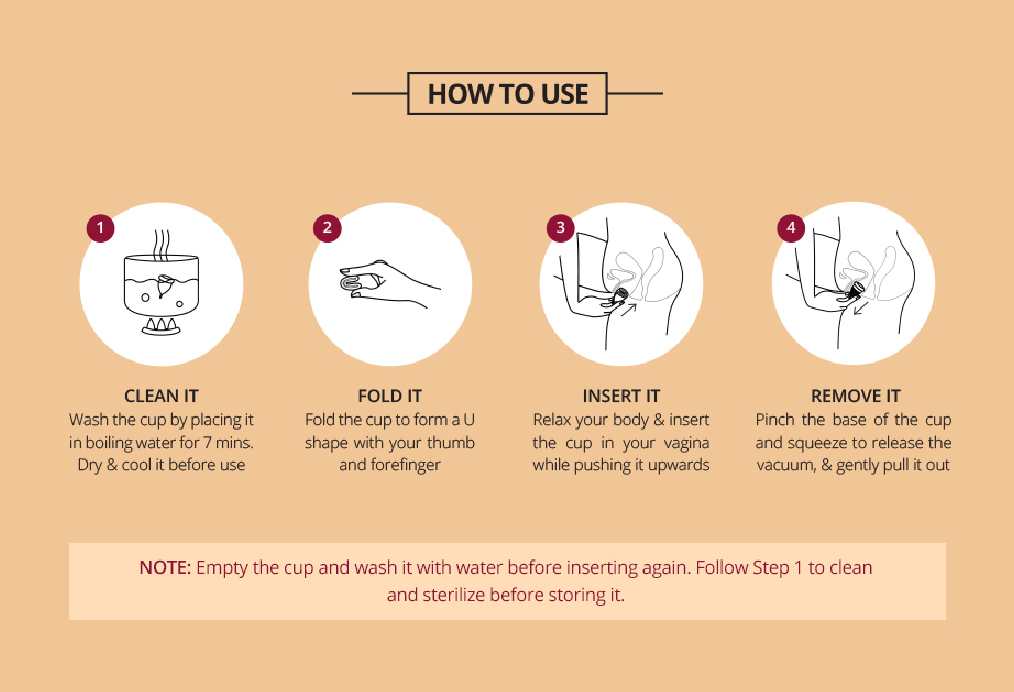 HOW TO USE

1

CLEAN IT
Wash the cup by placing it in boiling water for 7 mins. Dry & cool it before use

2

FOLD IT
Fold the cup to form a U shape with your thumb and forefinger

3

INSERT IT
Relax your body & insert the cup in your vagina while pushing it upwards

4

REMOVE IT
Pinch the base of the cup and squeeze to release the vacuum, & gently pull it out

NOTE: Empty the cup and wash it with water before inserting again. Follow Step 1 to clean and sterilize before storing it.