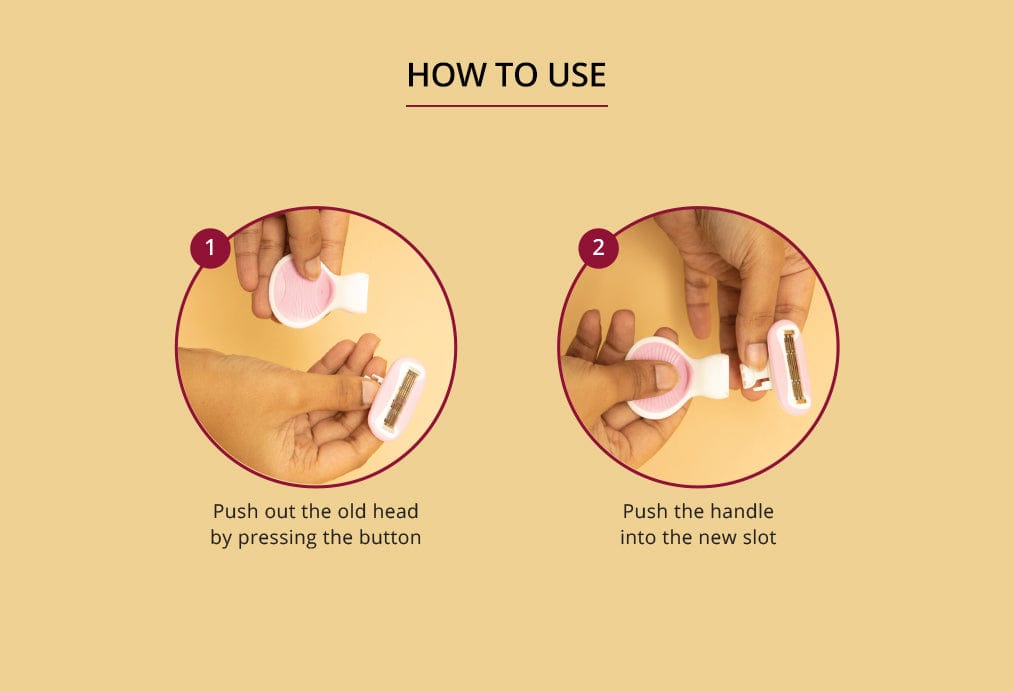 HOW TO USE

1

Push out the old head by pressing the button

2

Push the handle into the new slot