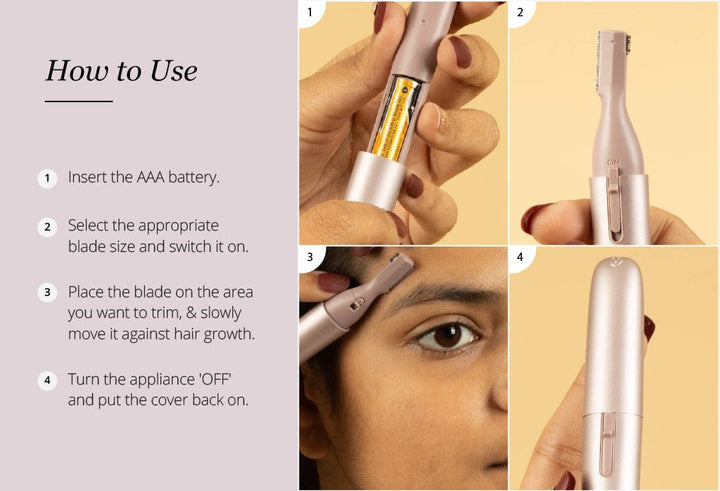 How to Use

1 Insert the AAA battery.

2 Select the appropriate blade size and switch it on.

3 Place the blade on the area you want to trim, & slowly move it against hair growth.

4 Turn the appliance 'OFF' and put the cover back on.

1

2

ON

3

4